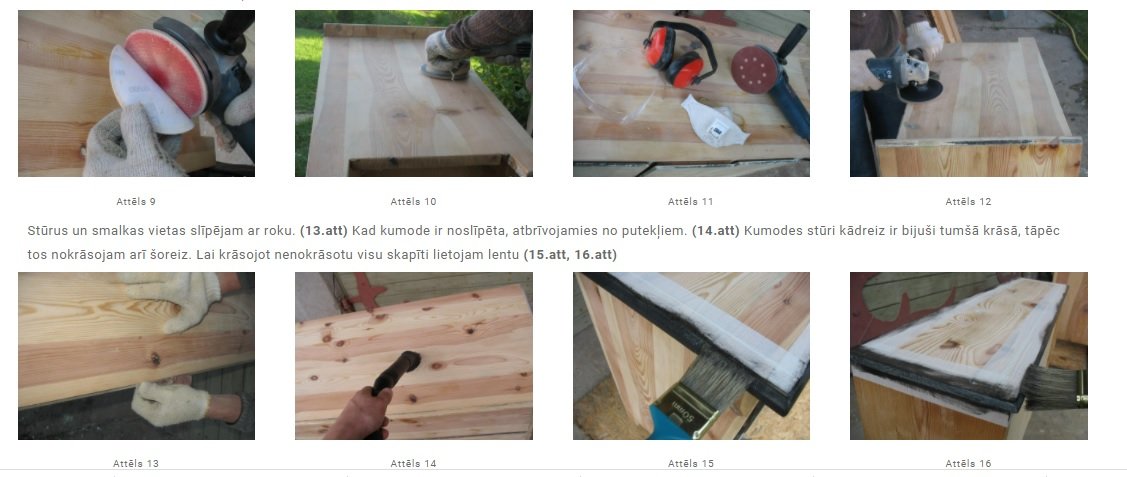 Attēls 9

Attēls 10

Attēls 11

Attēls 12

Stūrus un smalkas vietas slīpējam ar roku. **(13.att)** Kad kumode ir noslīpēta, atbrīvojamies no putekļiem. **(14.att)** Kumodes stūri kādreiz ir bijuši tumšā krāsā, tāpēc tos nokrāsojam arī šoreiz. Lai krāsojot nenokrāsotu visu skapīti lietojam lentu **(15.att, 16.att)**

Attēls 13

Attēls 14

Attēls 15

Attēls 16