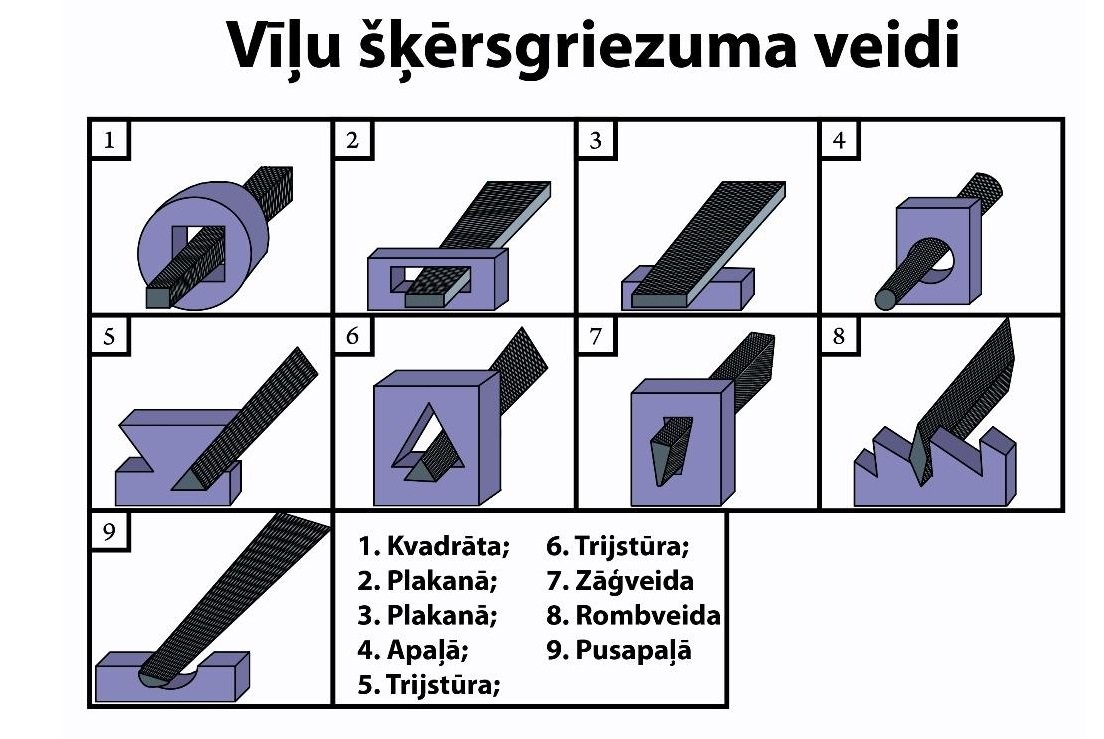 Vīļu šķērsgriezuma veidi

1

2

3

4

5

6

7

8

9

1. Kvadrāta;
2. Plakanā;
3. Plakanā;
4. Apaļā;
5. Trijstūra;

6. Trijstūra;
7. Zāģveida
8. Rombveida
9. Pusapaļā